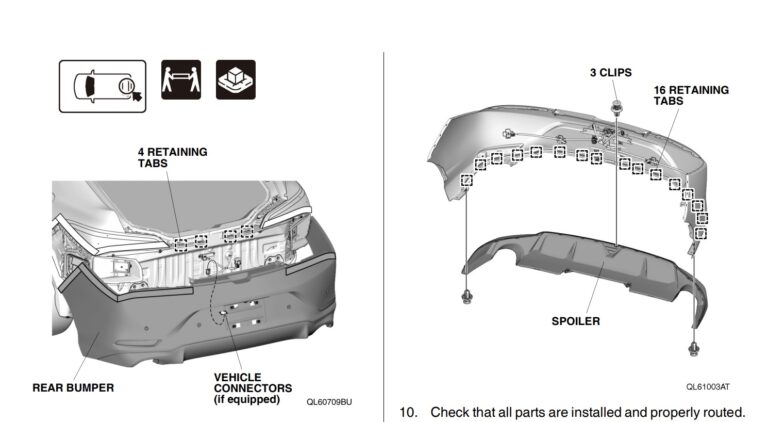 4 RETAINING TABS

REAR BUMPER

VEHICLE CONNECTORS (if equipped)

QL60709BU

3 CLIPS

16 RETAINING TABS

SPOILER

QL61003AT

10. Check that all parts are installed and properly routed.